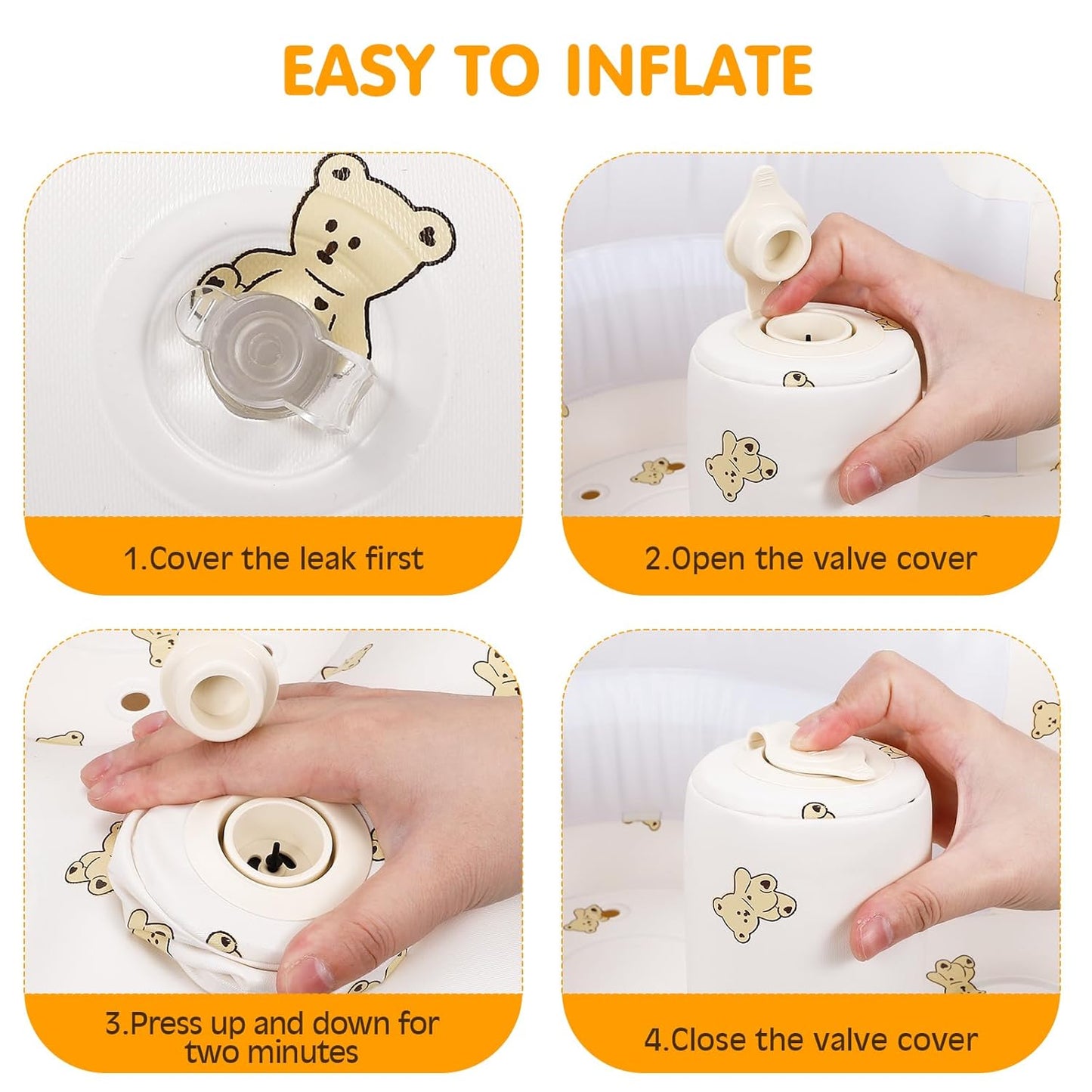 EASY TO INFLATE

1.Cover the leak first

2.Open the valve cover

3.Press up and down for two minutes

4.Close the valve cover