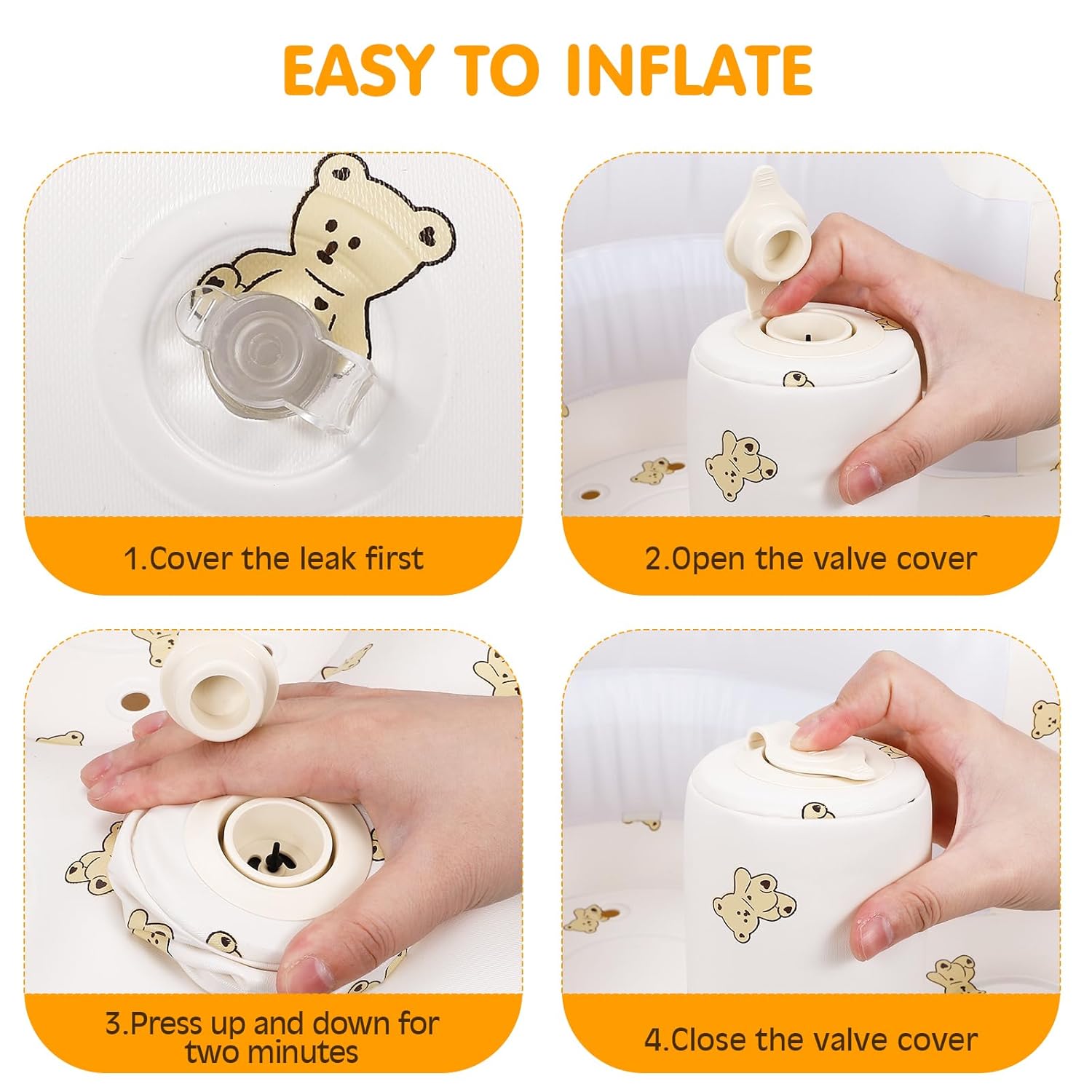 EASY TO INFLATE

1.Cover the leak first

2.Open the valve cover

3.Press up and down for two minutes

4.Close the valve cover